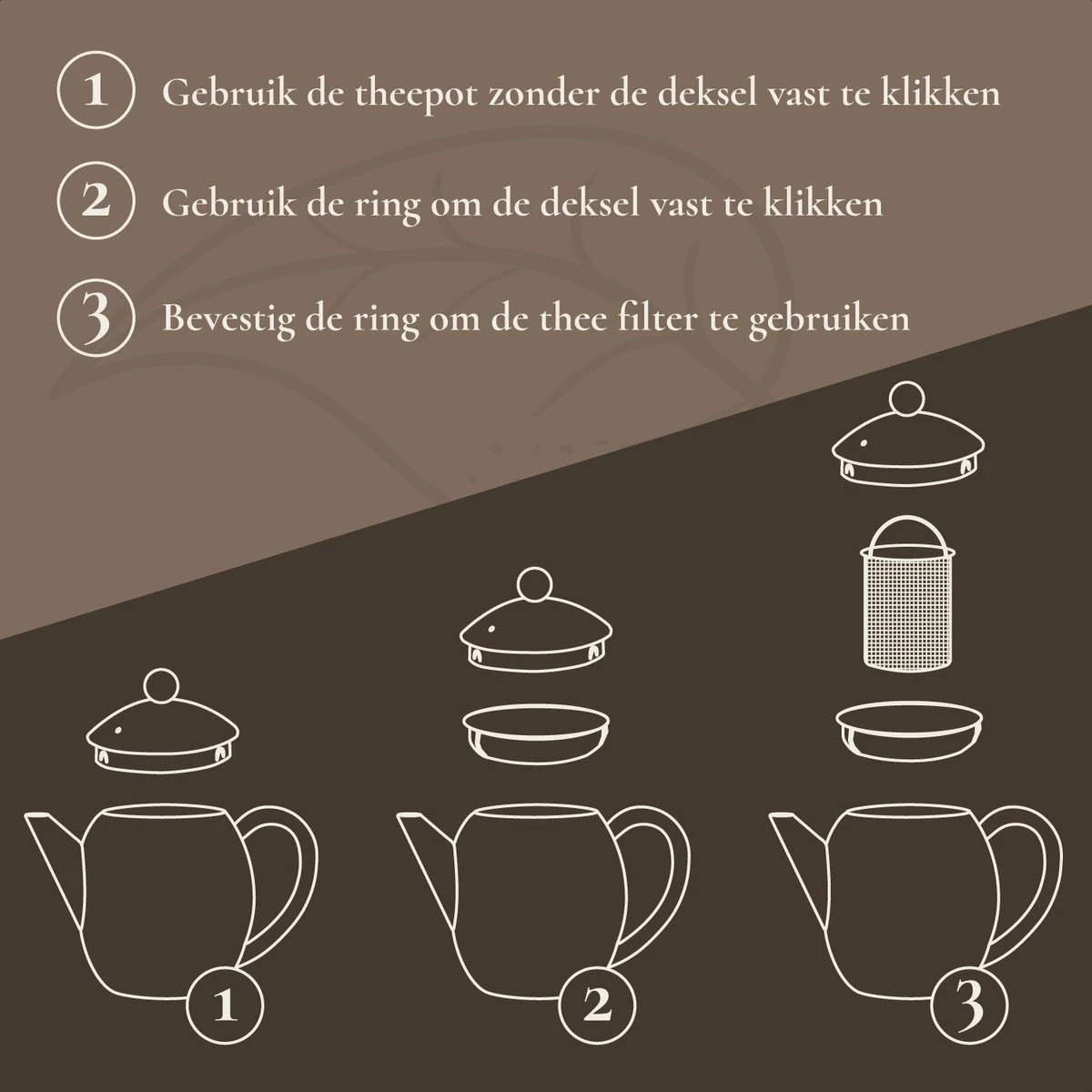 1 Gebruik de theepot zonder de deksel vast te klikken

2 Gebruik de ring om de deksel vast te klikken

3 Bevestig de ring om de thee filter te gebruiken

1

2

3